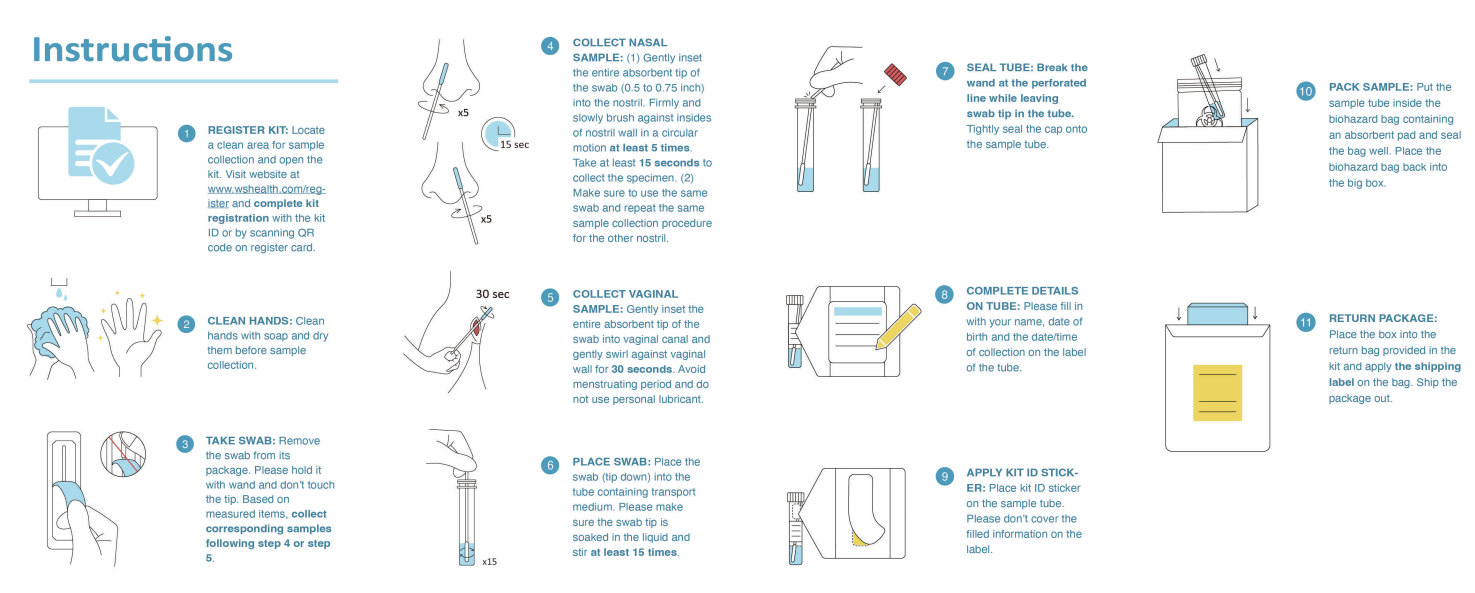 Instructions

1 REGISTER KIT: Locate a clean area for sample collection and open the kit. Visit website at www.wshealth.com/register and complete kit registration with the kit ID or by scanning QR code on register card.

2 CLEAN HANDS: Clean hands with soap and dry them before sample collection.

3 TAKE SWAB: Remove the swab from its package. Please hold it with wand and don't touch the tip. Based on measured items, collect corresponding samples following step 4 or step 5.

x5
15 sec
x5

4 COLLECT NASAL SAMPLE: (1) Gently inset the entire absorbent tip of the swab (0.5 to 0.75 inch) into the nostril. Firmly and slowly brush against insides of nostril wall in a circular motion at least 5 times. Take at least 15 seconds to collect the specimen. (2) Make sure to use the same swab and repeat the same sample collection procedure for the other nostril.

30 sec

5 COLLECT VAGINAL SAMPLE: Gently inset the entire absorbent tip of the swab into vaginal canal and gently swirl against vaginal wall for 30 seconds. Avoid menstruating period and do not use personal lubricant.

x15

6 PLACE SWAB: Place the swab (tip down) into the tube containing transport medium. Please make sure the swab tip is soaked in the liquid and stir at least 15 times.

7 SEAL TUBE: Break the wand at the perforated line while leaving swab tip in the tube. Tightly seal the cap onto the sample tube.

8 COMPLETE DETAILS ON TUBE: Please fill in with your name, date of birth and the date/time of collection on the label of the tube.

9 APPLY KIT ID STICKER: Place kit ID sticker on the sample tube. Please don't cover the filled information on the label.

10 PACK SAMPLE: Put the sample tube inside the biohazard bag containing an absorbent pad and seal the bag well. Place the biohazard bag back into the big box.

11 RETURN PACKAGE: Place the box into the return bag provided in the kit and apply the shipping label on the bag. Ship the package out.